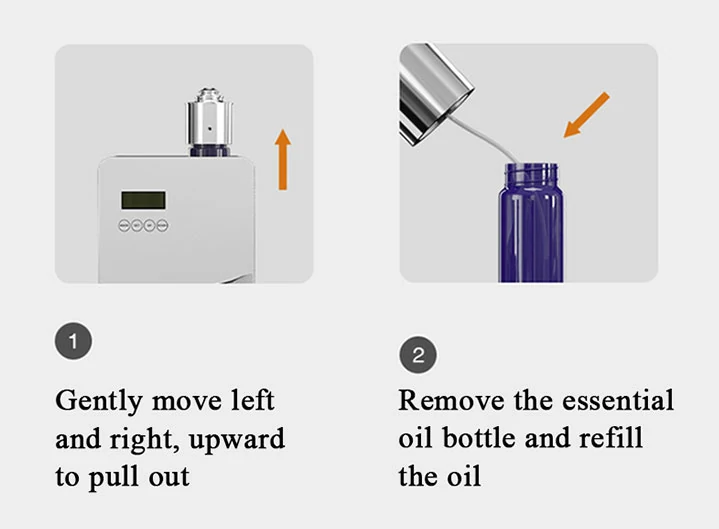 1

Gently move left and right, upward to pull out

2

Remove the essential oil bottle and refill the oil