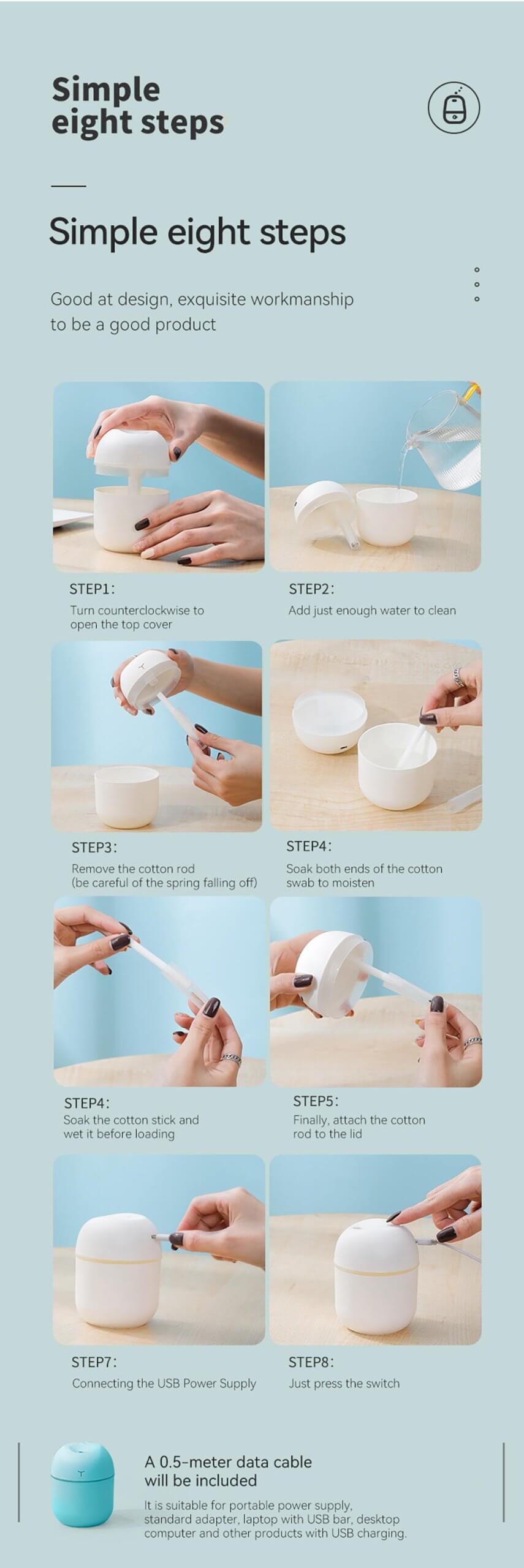 Simple eight steps

Simple eight steps

Good at design, exquisite workmanship to be a good product

STEP1:
Turn counterclockwise to open the top cover

STEP2:
Add just enough water to clean

STEP3:
Remove the cotton rod
(be careful of the spring falling off)

STEP4:
Soak both ends of the cotton swab to moisten

STEP4:
Soak the cotton stick and wet it before loading

STEP5:
Finally, attach the cotton rod to the lid

STEP7:
Connecting the USB Power Supply

STEP8:
Just press the switch

A 0.5-meter data cable will be included

It is suitable for portable power supply, standard adapter, laptop with USB bar, desktop computer and other products with USB charging.